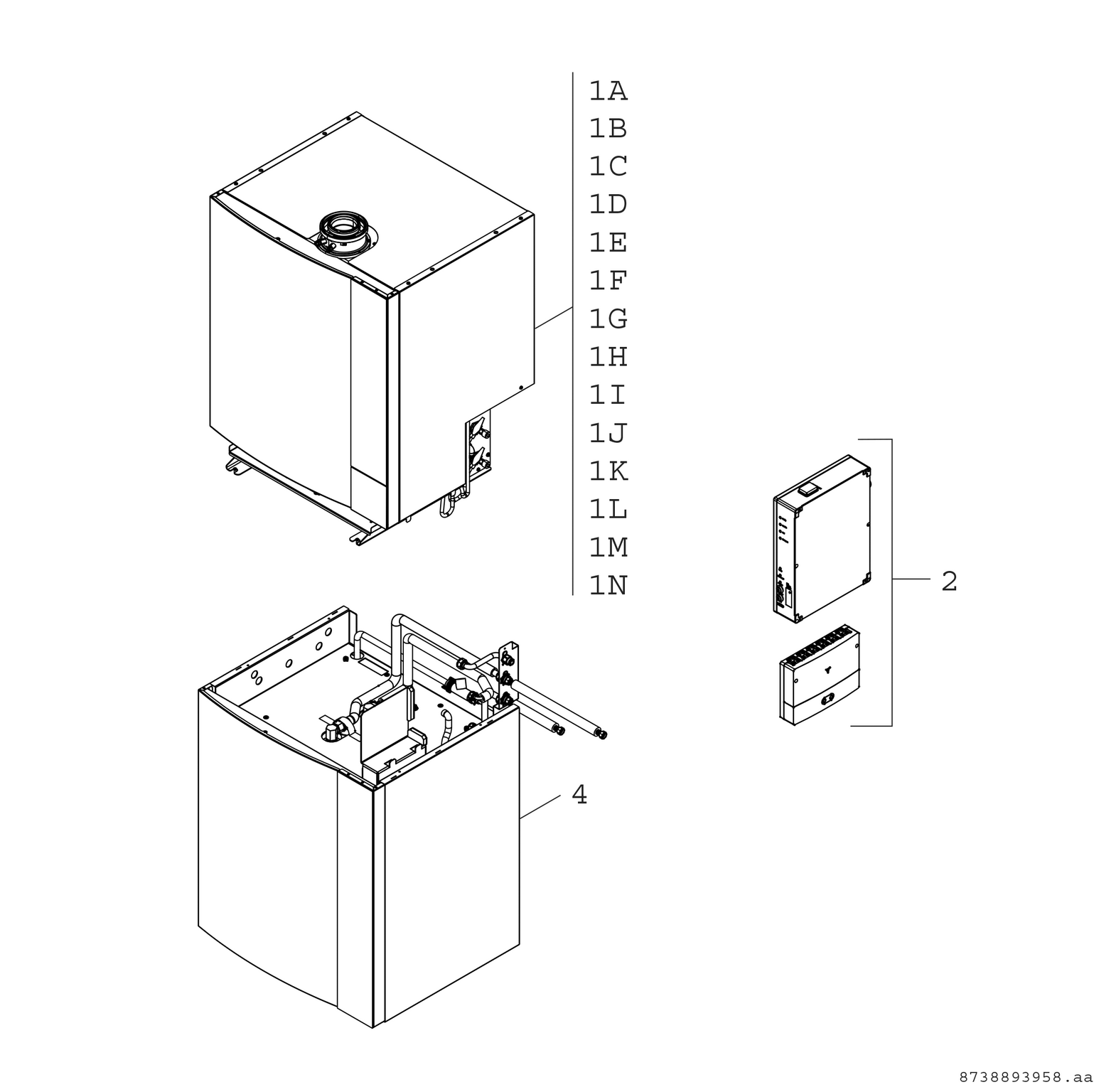 1A
1B
1C
1D
1E
1F
1G
1H
1I
1J
1K
1L
1M
1N

2

4

8738893958.aa