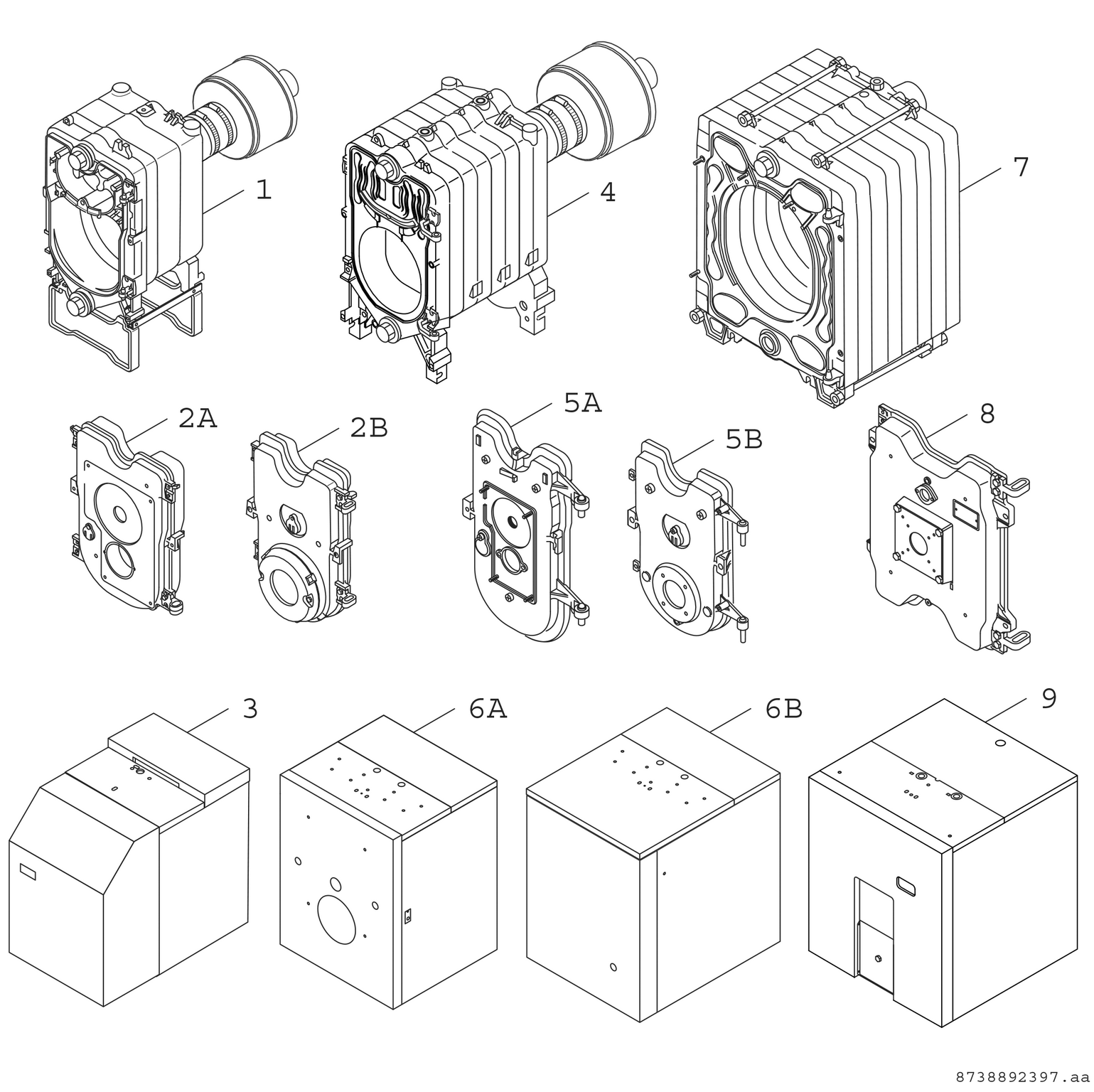 1
4
7
2A
2B
5A
5B
8
3
6A
6B
9
8738892397.aa