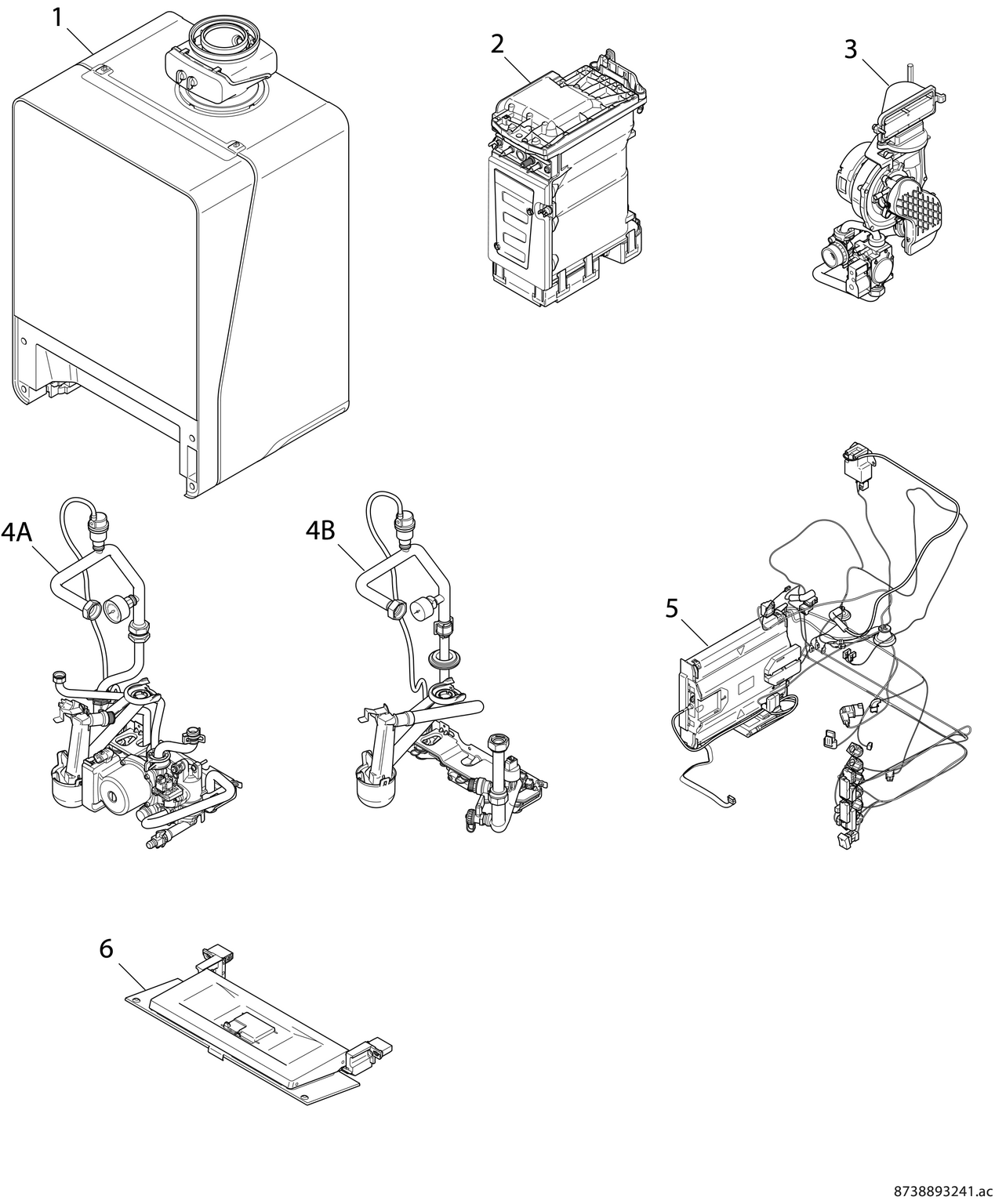 1

2

3

4A

4B

5

6

8738893241.ac