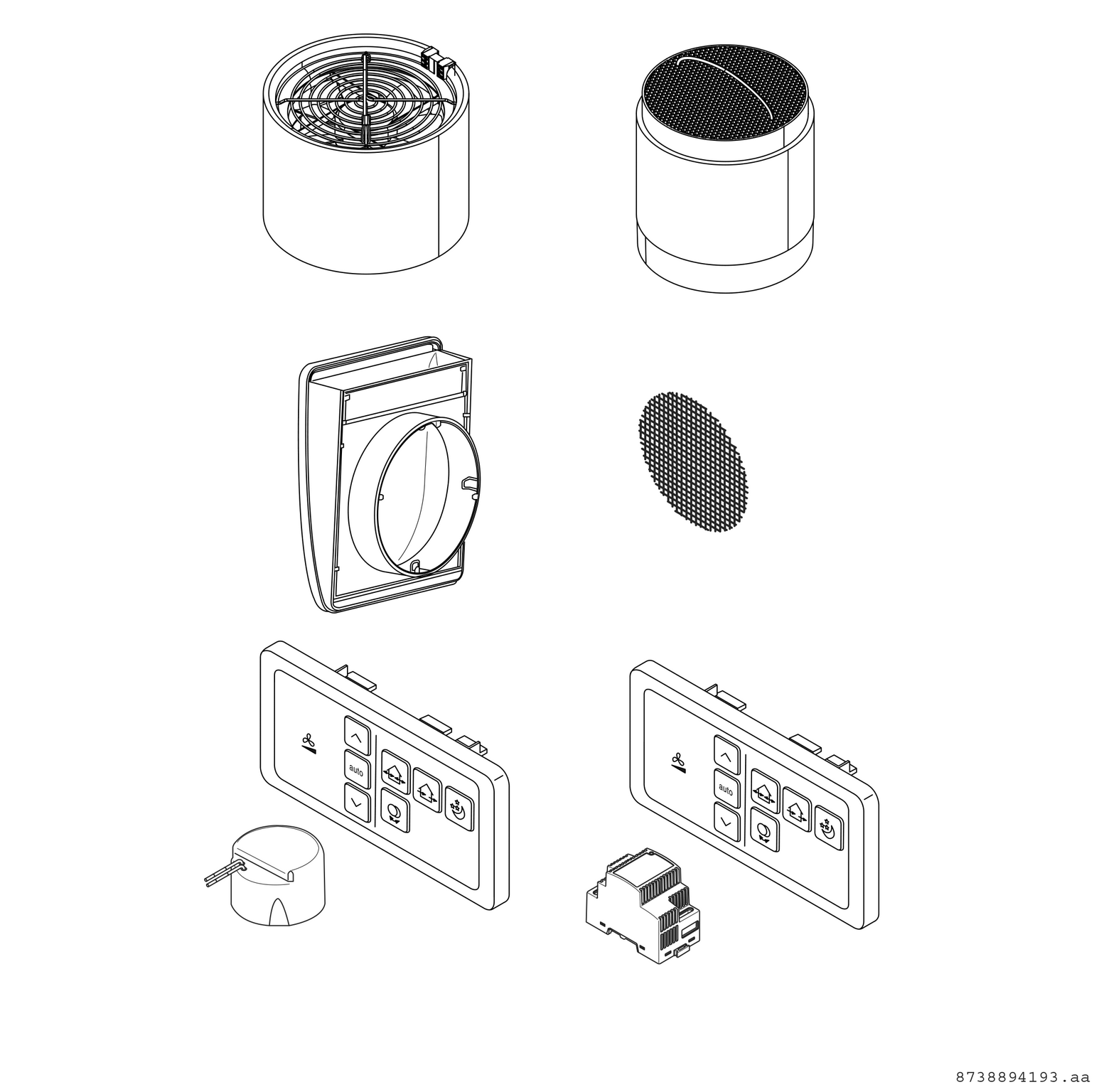 auto

auto

8738894193.aa