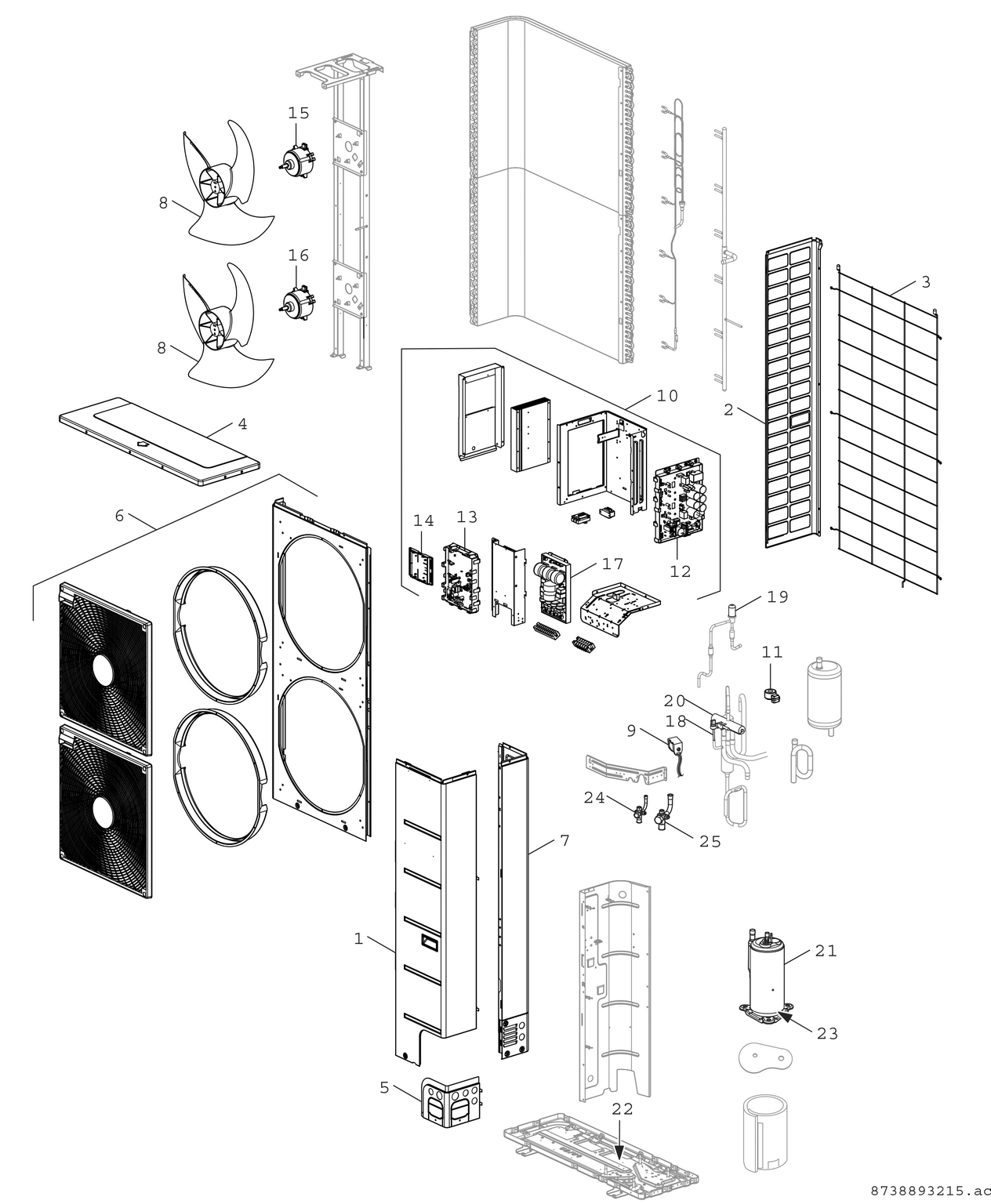 15
8
16
8
3
10
2
4
6
14
13
17
12
19
11
20
18
9
24
25
7
1
21
23
5
22
8738893215.ac