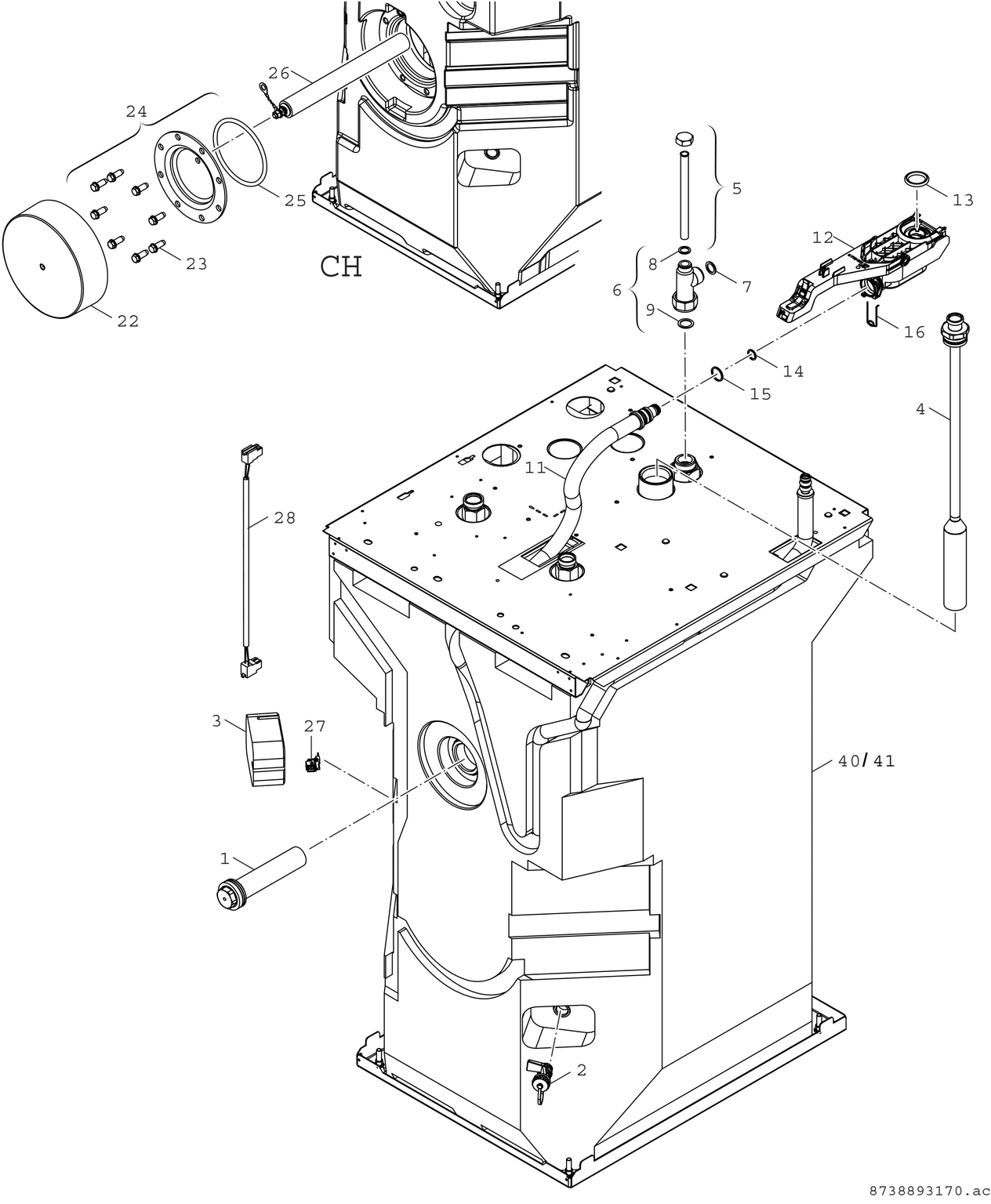 26
24
25
23
22
CH
5
13
12
8
7
6
9
16
14
15
4
11
28
3
27
40/41
1
2
8738893170.ac