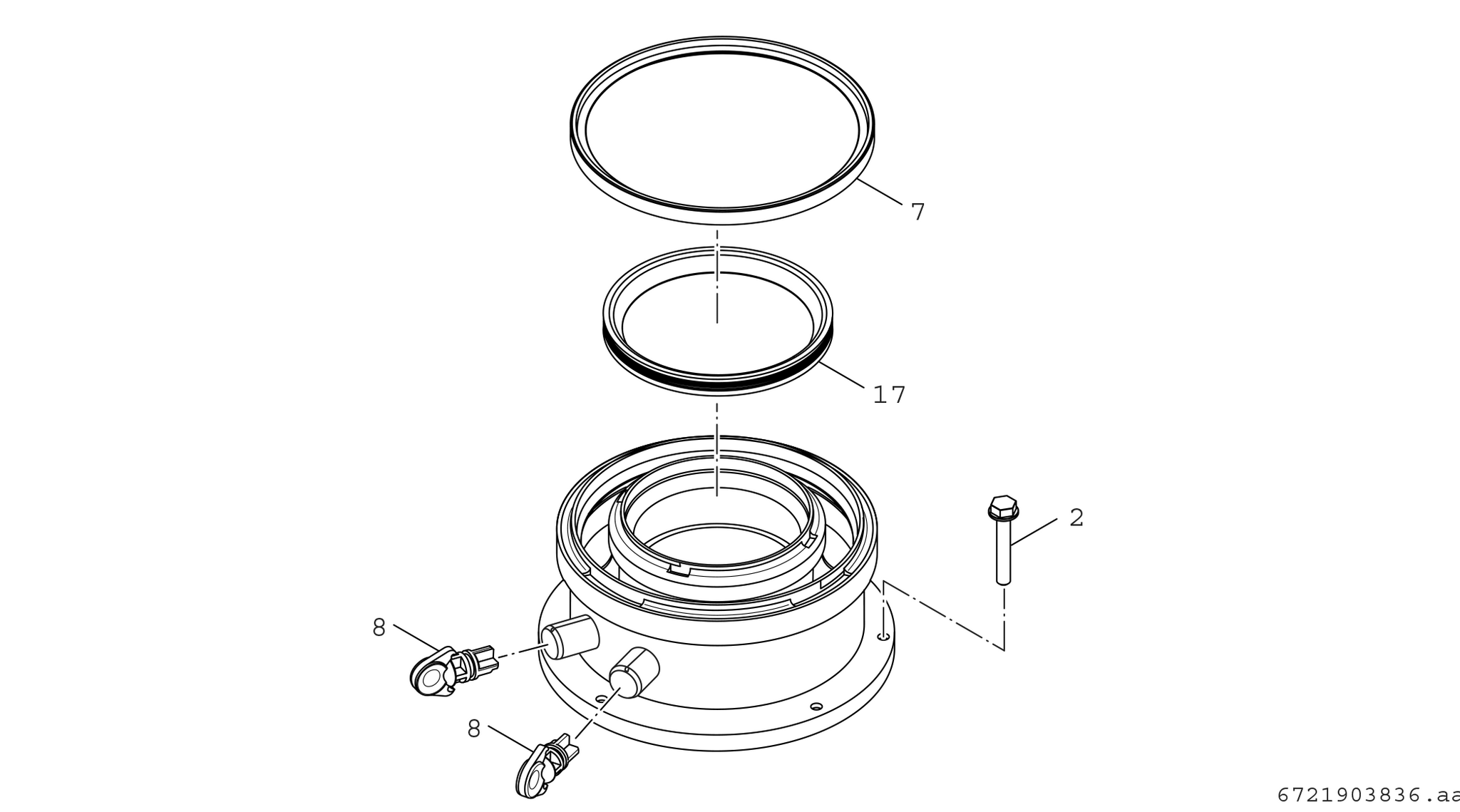 7

17

2

8

8

6721903836.aa