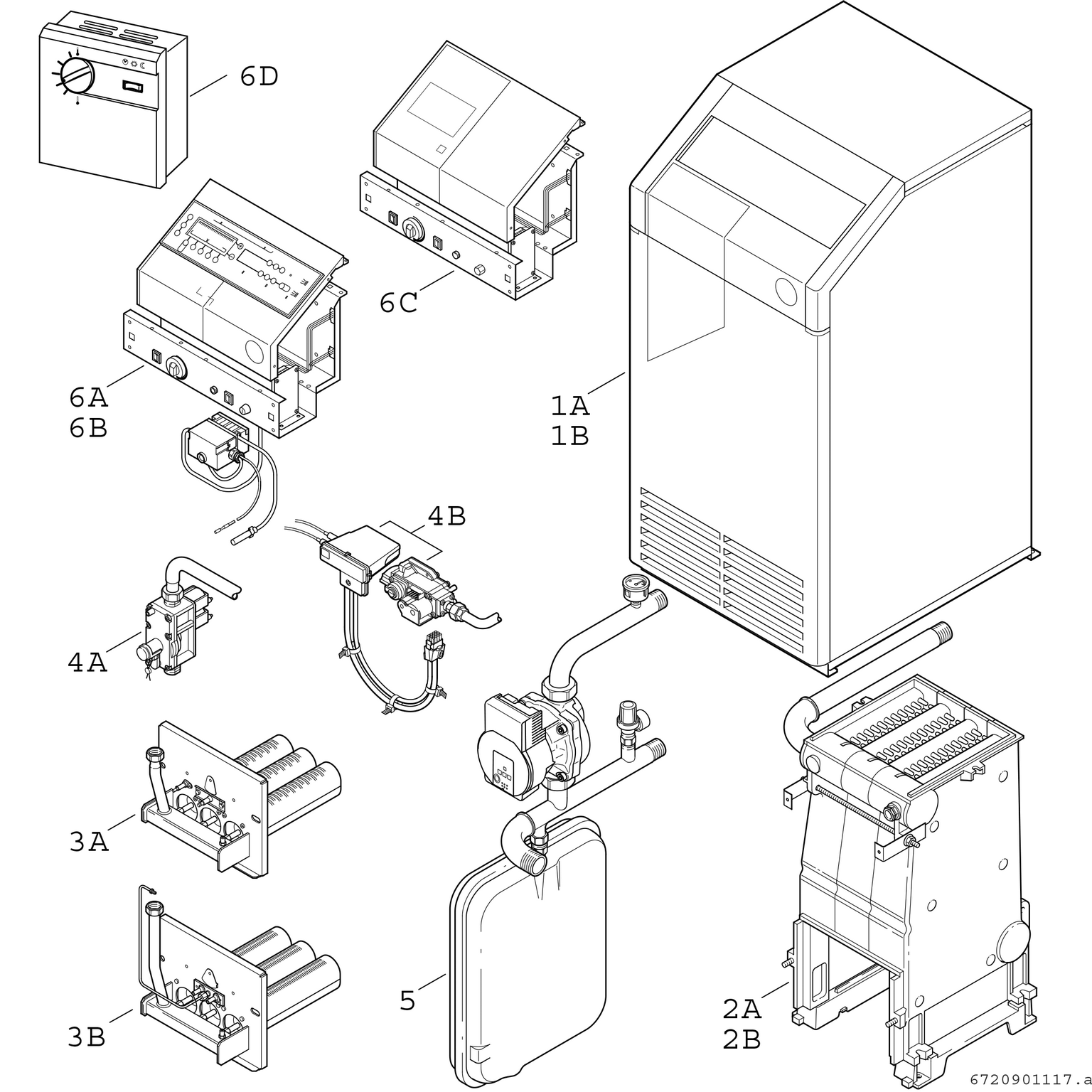 6D

6C

6A
6B

1A
1B

4B

4A

3A

3B

5

2A
2B

6720901117.a