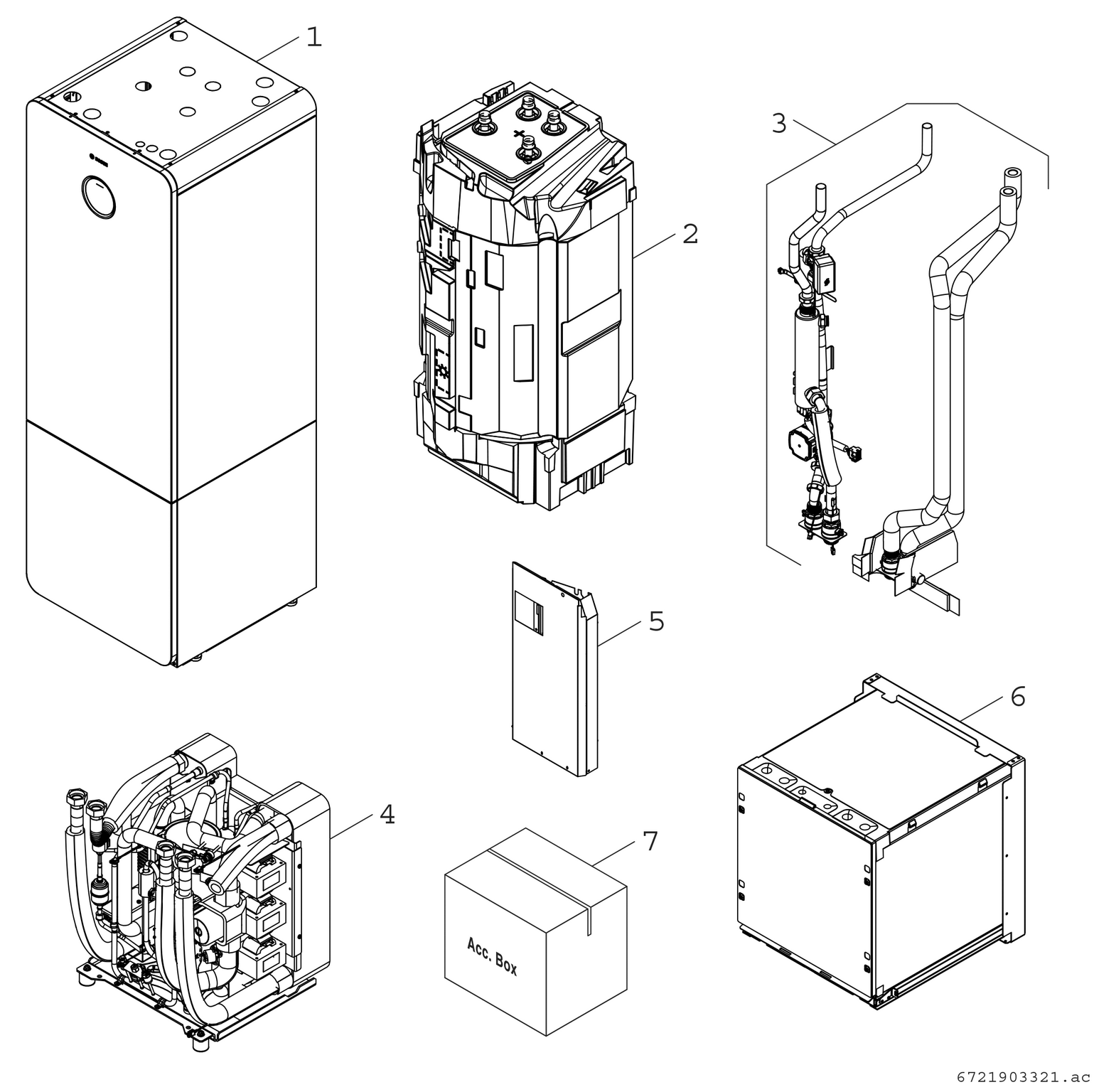 1

2

3

5

6

4

7

Acc. Box

6721903321.ac