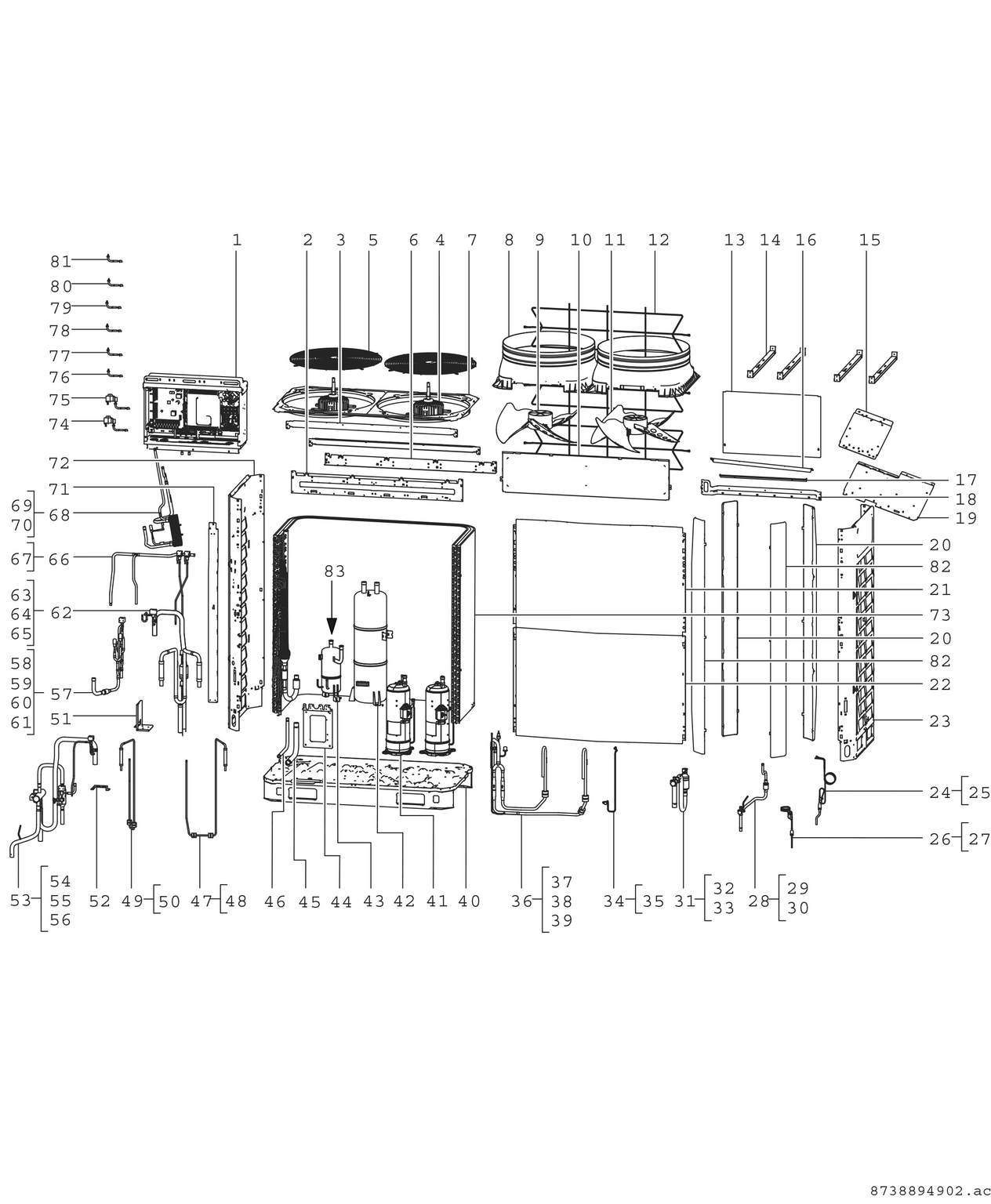 1 2 3 5 6 4 7 8 9 10 11 12 13 14 16 15

81
80
79
78
77
76
75
74
72
71
69
70
68
67
66
63
64
65
62
58
59
60
61
57
51
83
17
18
19
20
82
21
73
20
82
22
23
24
25
26
27

53
54
55
56
52
49
50
47
48
46
45
44
43
42
41
40
36
37
38
39
34
35
31
32
33
28
29
30

8738894902.ac