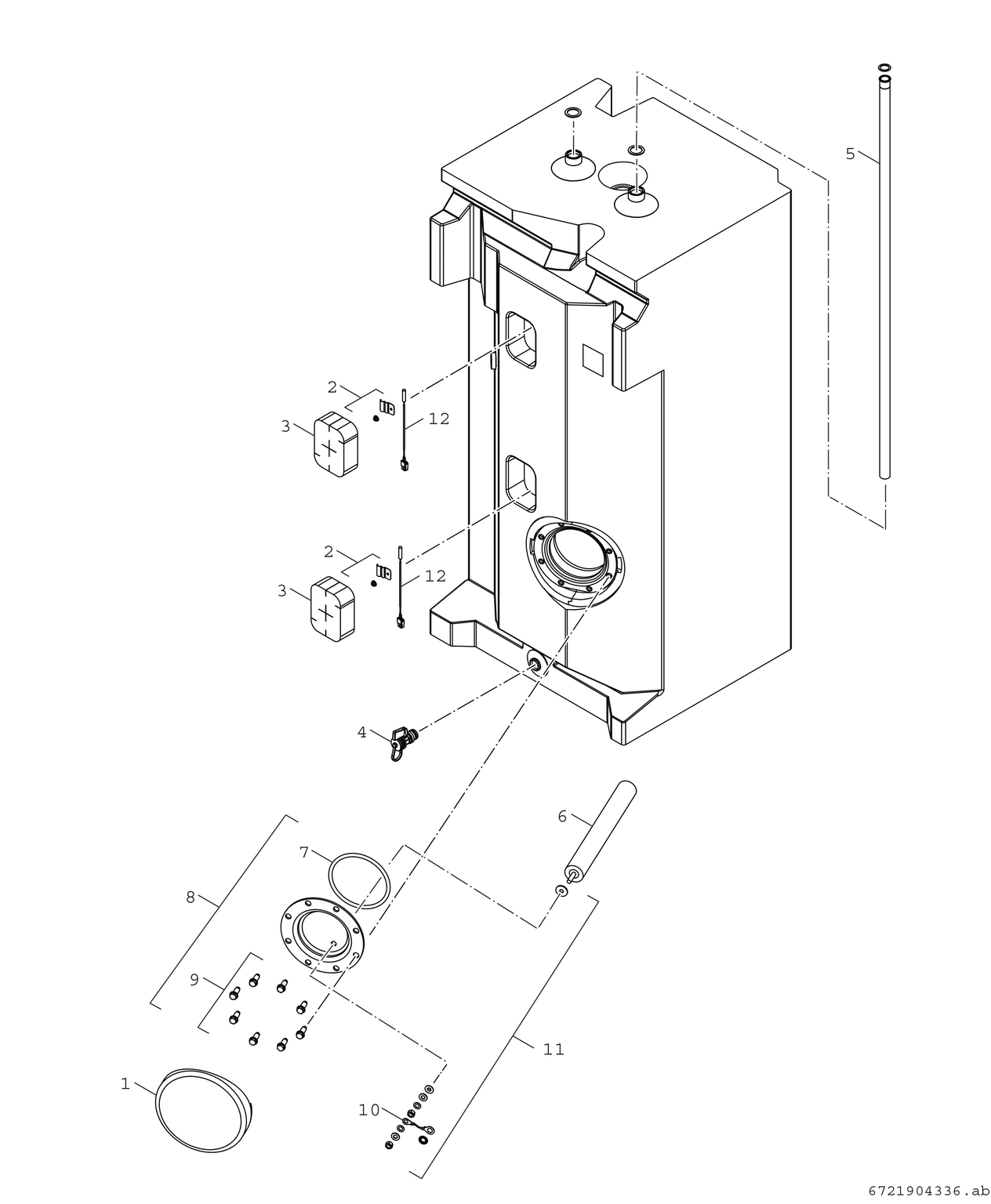 5
2
3
12
2
3
12
4
6
7
8
9
11
1
10
6721904336.ab