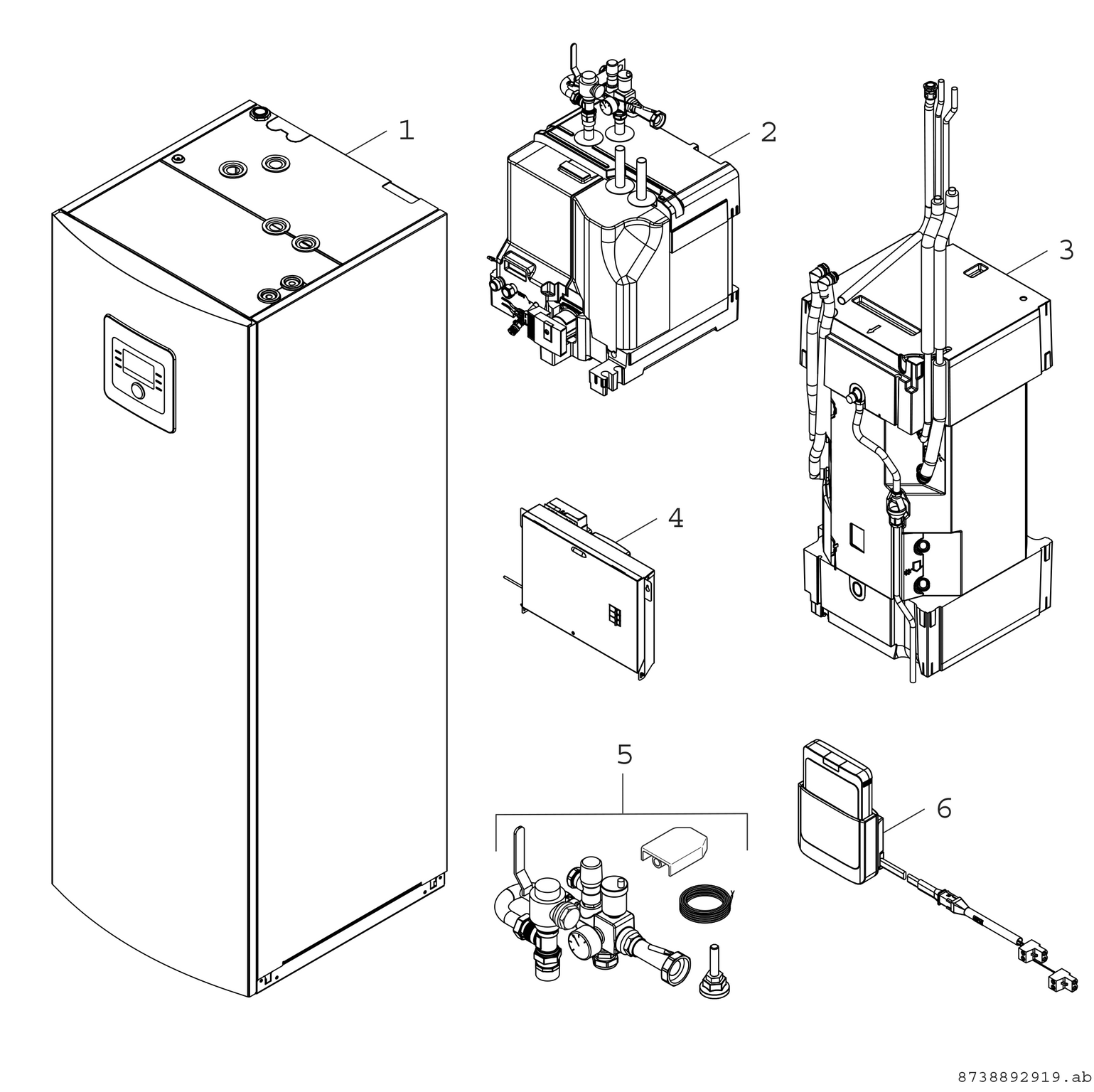 1

2

3

4

5

6

8738892919.ab