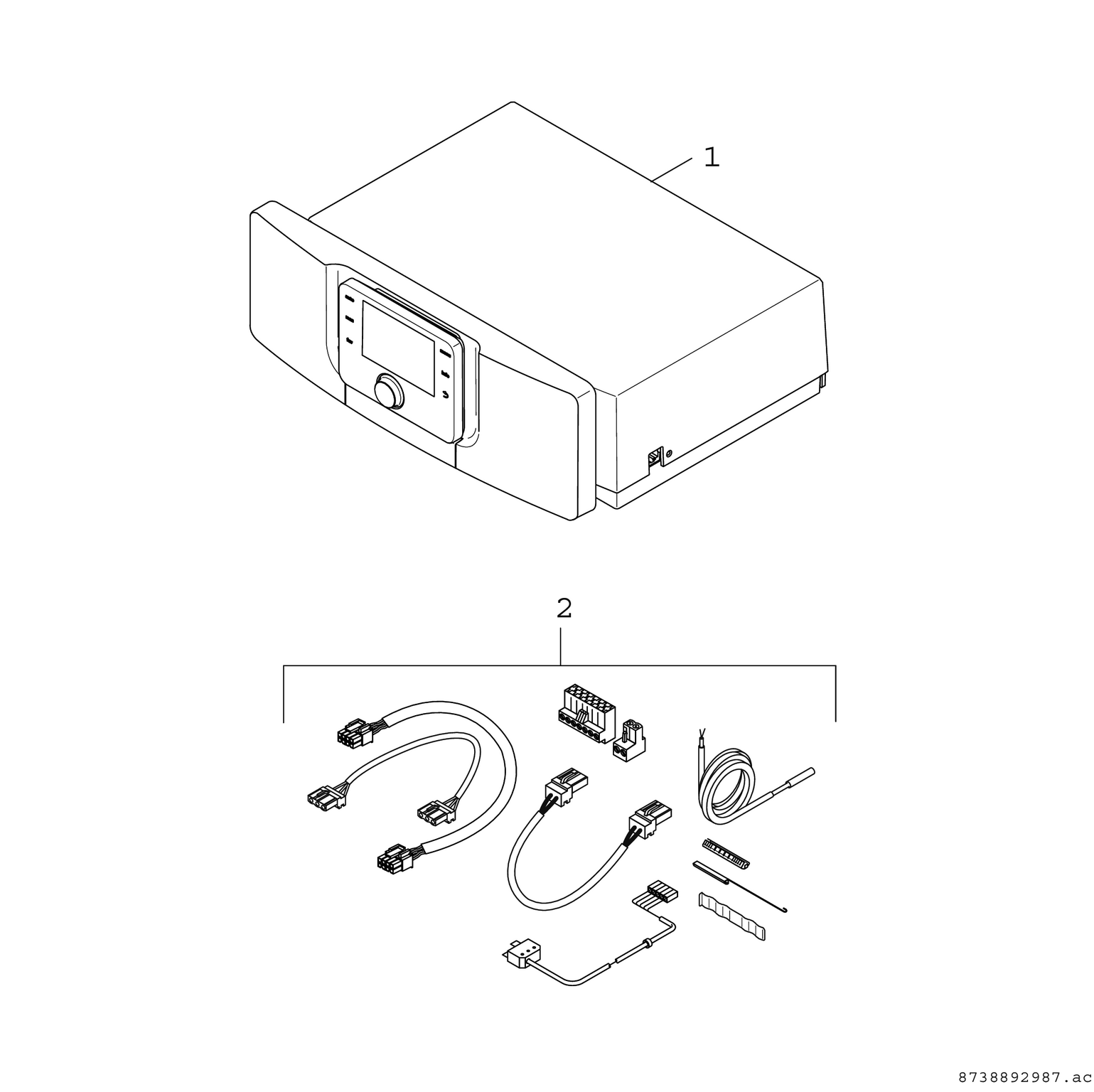 1

2

8738892987.ac